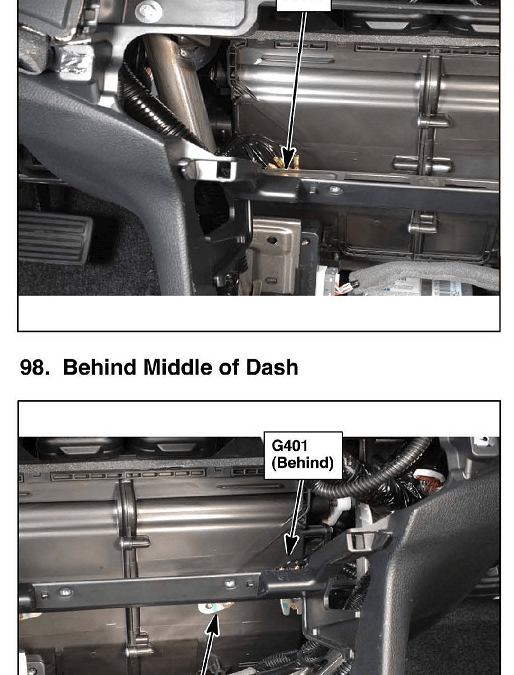 98. Behind Middle of Dash

G401
(Behind)