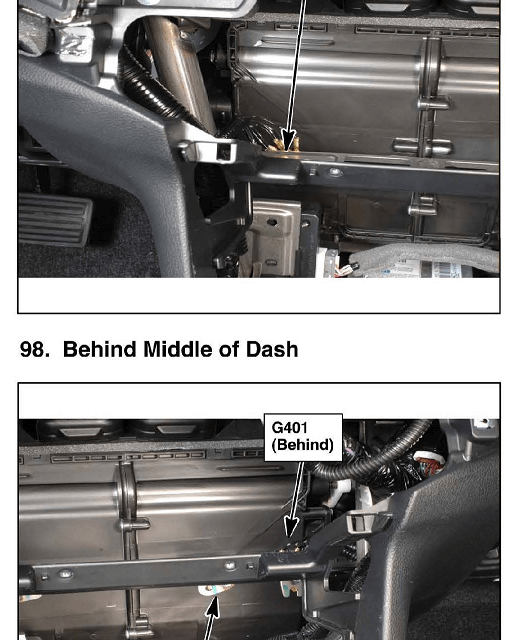 98. Behind Middle of Dash

G401
(Behind)