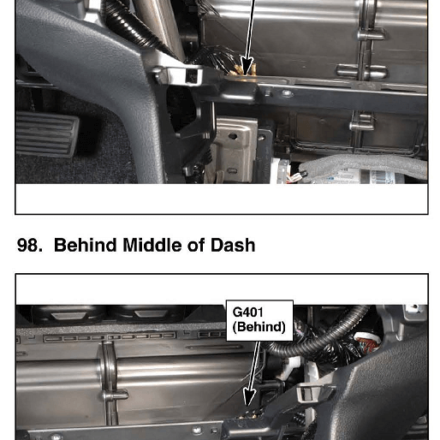 98. Behind Middle of Dash

G401
(Behind)