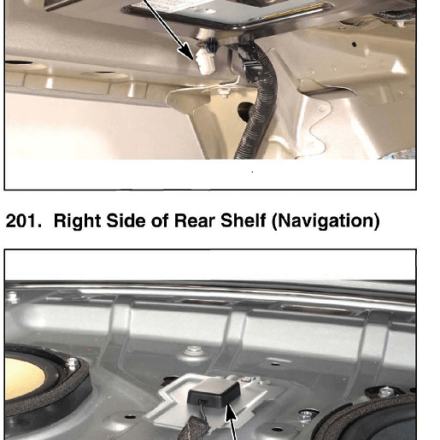 201. Right Side of Rear Shelf (Navigation)