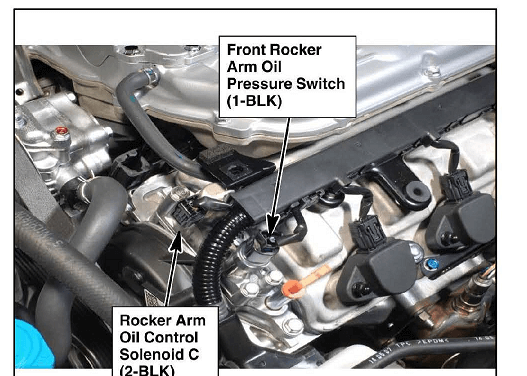 Front Rocker Arm Oil Pressure Switch (1-BLK)

Rocker Arm Oil Control Solenoid C (2-BLK)