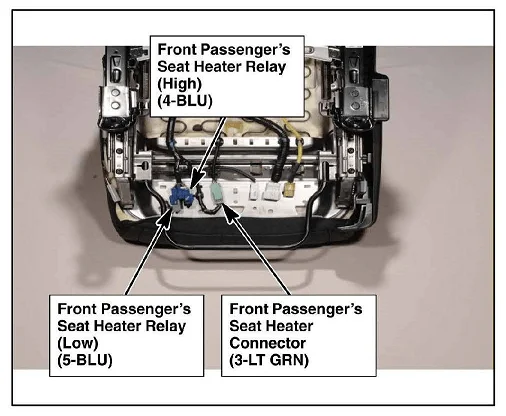 Front Passenger's Seat Heater Relay (High) (4-BLU)

Front Passenger's Seat Heater Relay (Low) (5-BLU)

Front Passenger's Seat Heater Connector (3-LT GRN)