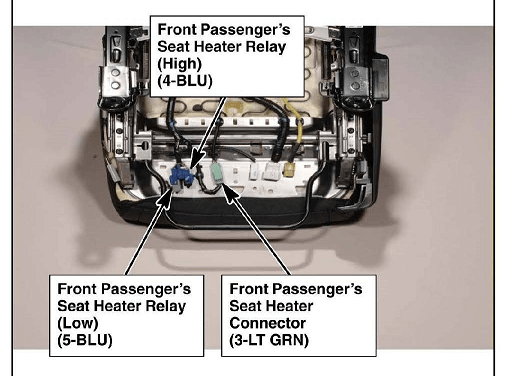 Front Passenger's Seat Heater Relay (High) (4-BLU)

Front Passenger's Seat Heater Relay (Low) (5-BLU)

Front Passenger's Seat Heater Connector (3-LT GRN)