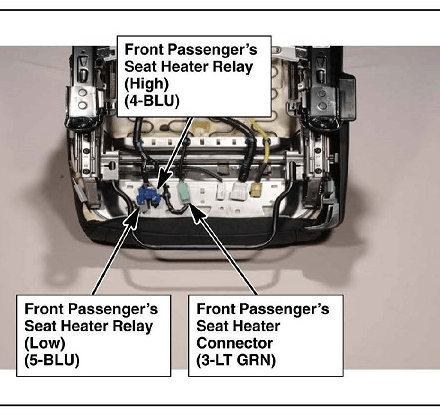 Front Passenger's Seat Heater Relay (High) (4-BLU)

Front Passenger's Seat Heater Relay (Low) (5-BLU)

Front Passenger's Seat Heater Connector (3-LT GRN)