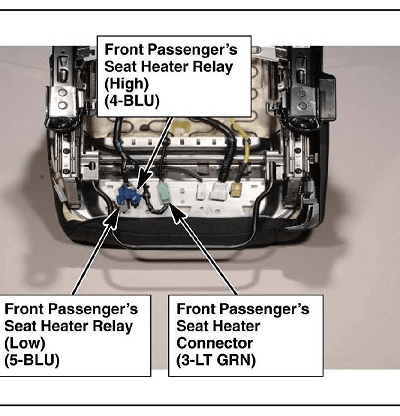 Front Passenger's Seat Heater Relay (High) (4-BLU)

Front Passenger's Seat Heater Relay (Low) (5-BLU)

Front Passenger's Seat Heater Connector (3-LT GRN)