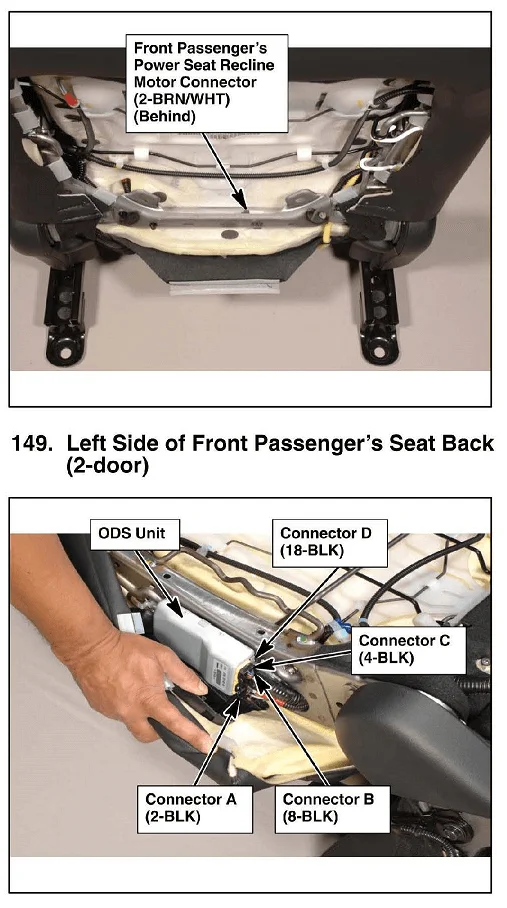 Front Passenger's Power Seat Recline Motor Connector (2-BRN/WHT) (Behind)

149. Left Side of Front Passenger's Seat Back (2-door)

ODS Unit

Connector D (18-BLK)

Connector C (4-BLK)

Connector A (2-BLK)

Connector B (8-BLK)