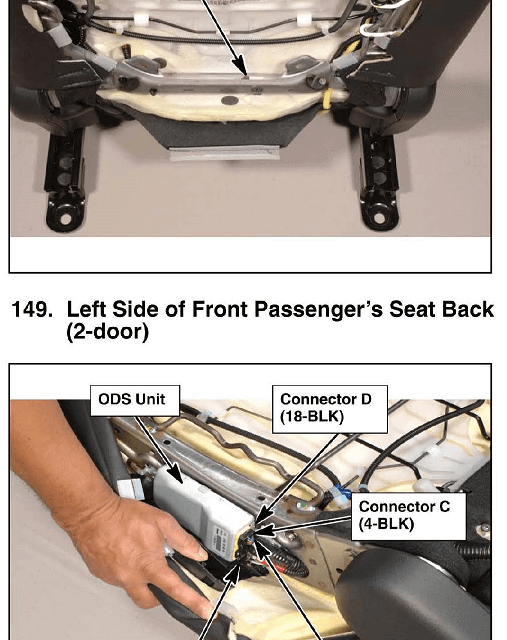 149. Left Side of Front Passenger's Seat Back (2-door)

ODS Unit

Connector D (18-BLK)

Connector C (4-BLK)