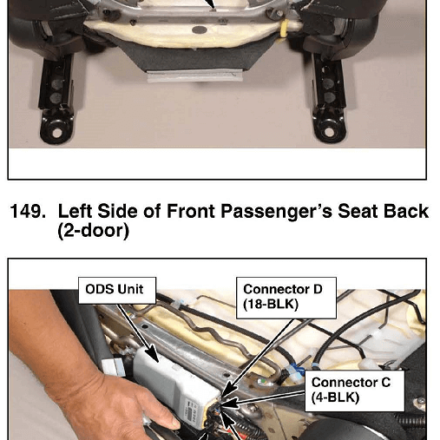 149. Left Side of Front Passenger's Seat Back (2-door)

ODS Unit

Connector D (18-BLK)

Connector C (4-BLK)