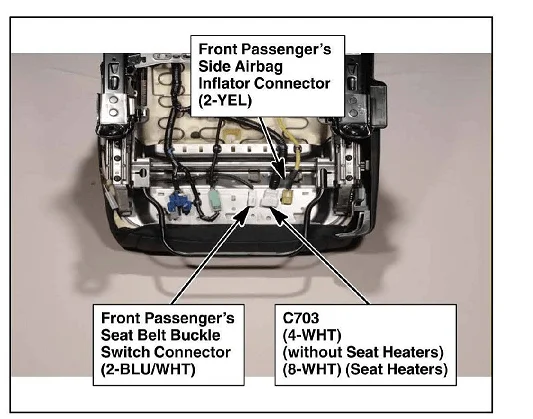 Front Passenger's Side Airbag Inflator Connector (2-YEL)

Front Passenger's Seat Belt Buckle Switch Connector (2-BLU/WHT)

C703
(4-WHT)
(without Seat Heaters)
(8-WHT) (Seat Heaters)