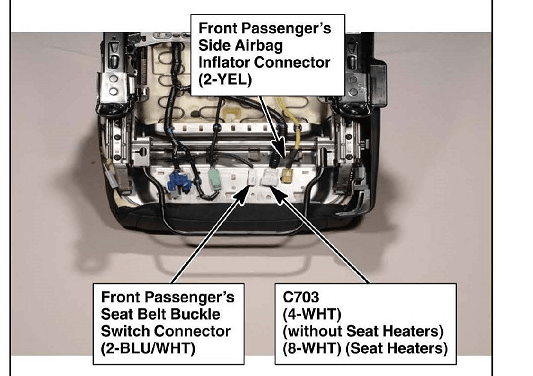 Front Passenger's Side Airbag Inflator Connector (2-YEL)

Front Passenger's Seat Belt Buckle Switch Connector (2-BLU/WHT)

C703
(4-WHT)
(without Seat Heaters)
(8-WHT) (Seat Heaters)