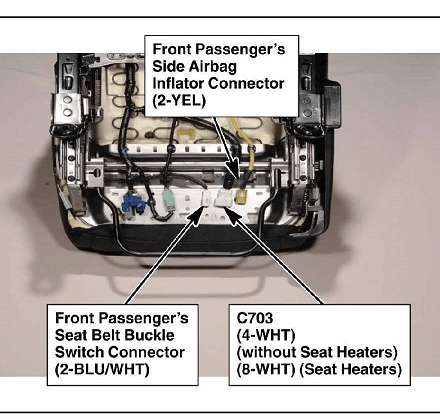 Front Passenger's Side Airbag Inflator Connector (2-YEL)

Front Passenger's Seat Belt Buckle Switch Connector (2-BLU/WHT)

C703 (4-WHT) (without Seat Heaters) (8-WHT) (Seat Heaters)