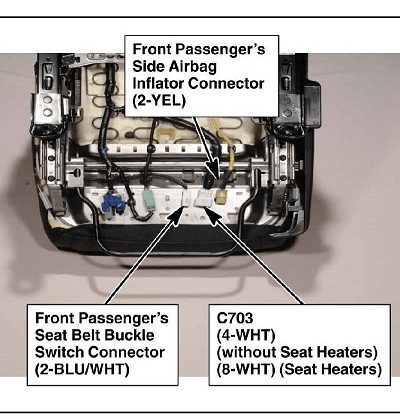 Front Passenger's
Side Airbag
Inflator Connector
(2-YEL)

Front Passenger's
Seat Belt Buckle
Switch Connector
(2-BLU/WHT)

C703
(4-WHT)
(without Seat Heaters)
(8-WHT) (Seat Heaters)