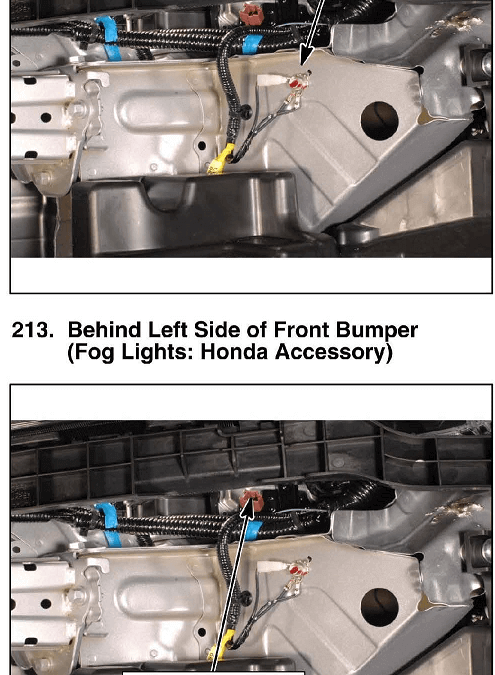 213. Behind Left Side of Front Bumper (Fog Lights: Honda Accessory)