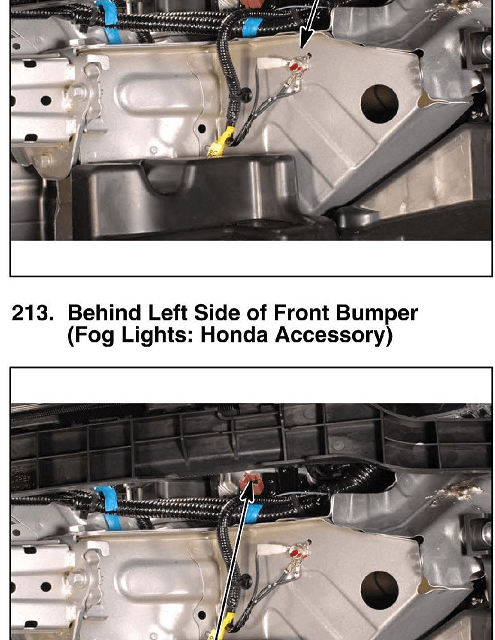 213. Behind Left Side of Front Bumper (Fog Lights: Honda Accessory)