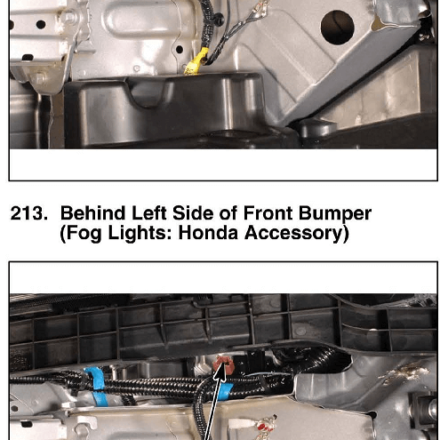 213. Behind Left Side of Front Bumper (Fog Lights: Honda Accessory)