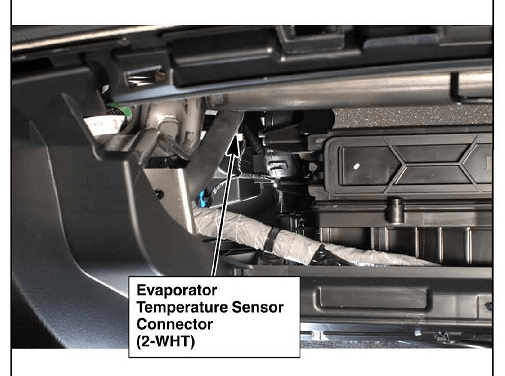 Evaporator
Temperature Sensor
Connector
(2-WHT)