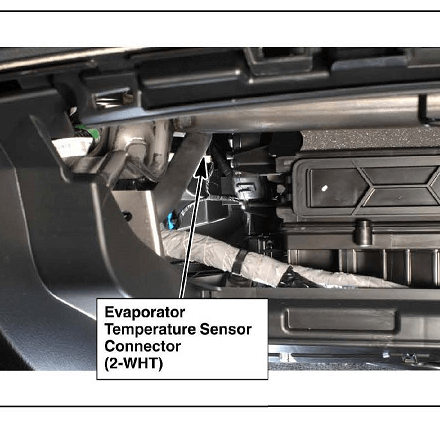 Evaporator
Temperature Sensor
Connector
(2-WHT)