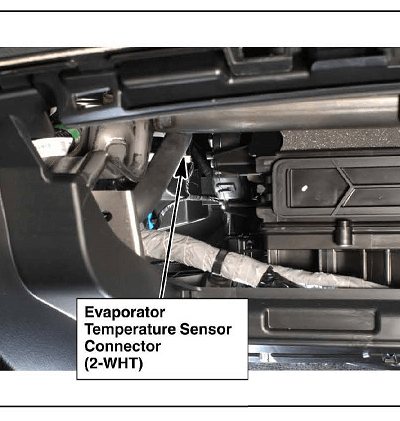 Evaporator Temperature Sensor Connector (2-WHT)