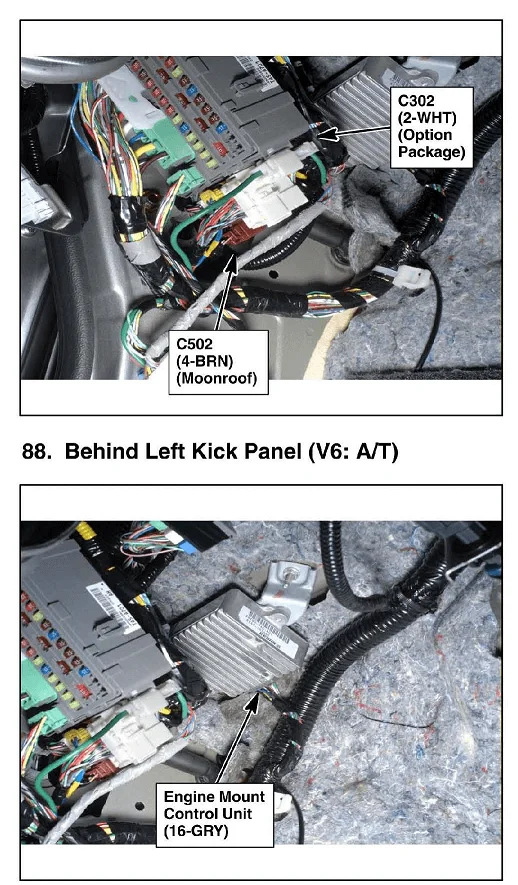 C302
(2-WHT)
(Option
Package)

C502
(4-BRN)
(Moonroof)

88. Behind Left Kick Panel (V6: A/T)

Engine Mount
Control Unit
(16-GRY)