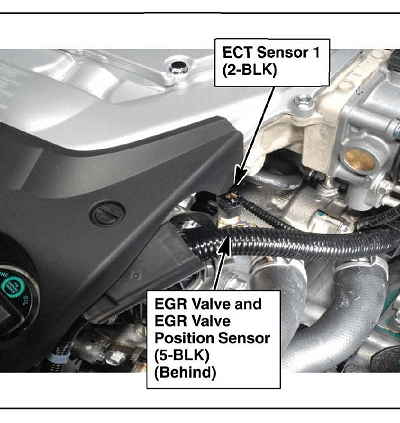 ECT Sensor 1
(2-BLK)

EGR Valve and
EGR Valve
Position Sensor
(5-BLK)
(Behind)