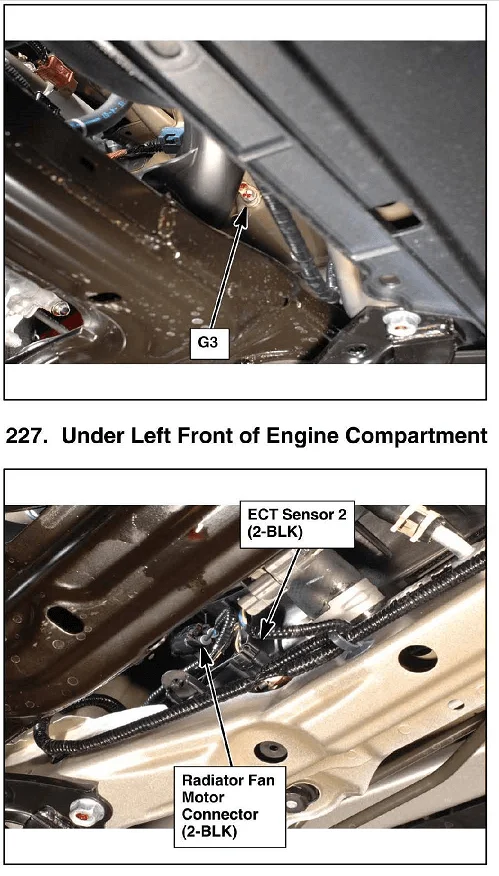 G3

227. Under Left Front of Engine Compartment

ECT Sensor 2 (2-BLK)

Radiator Fan Motor Connector (2-BLK)