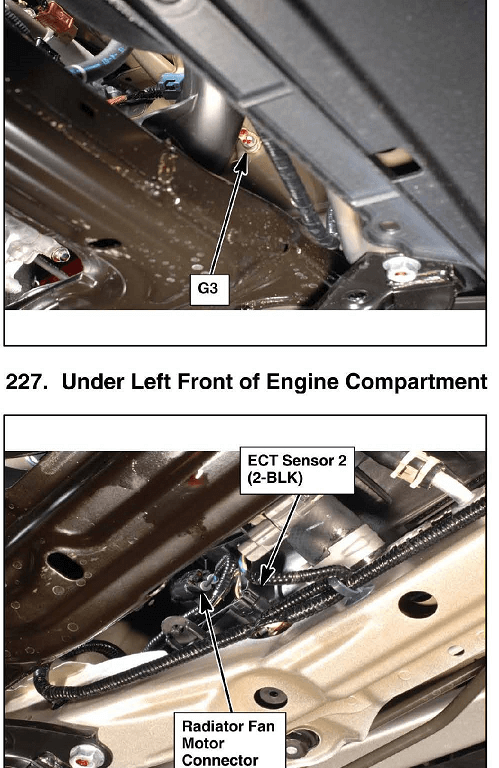 G3

227. Under Left Front of Engine Compartment

ECT Sensor 2 (2-BLK)

Radiator Fan Motor Connector