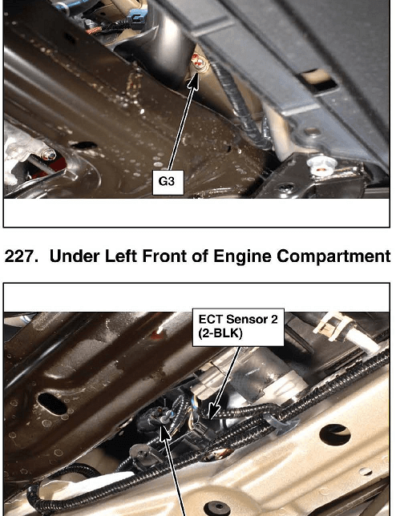 G3

227. Under Left Front of Engine Compartment

ECT Sensor 2
(2-BLK)