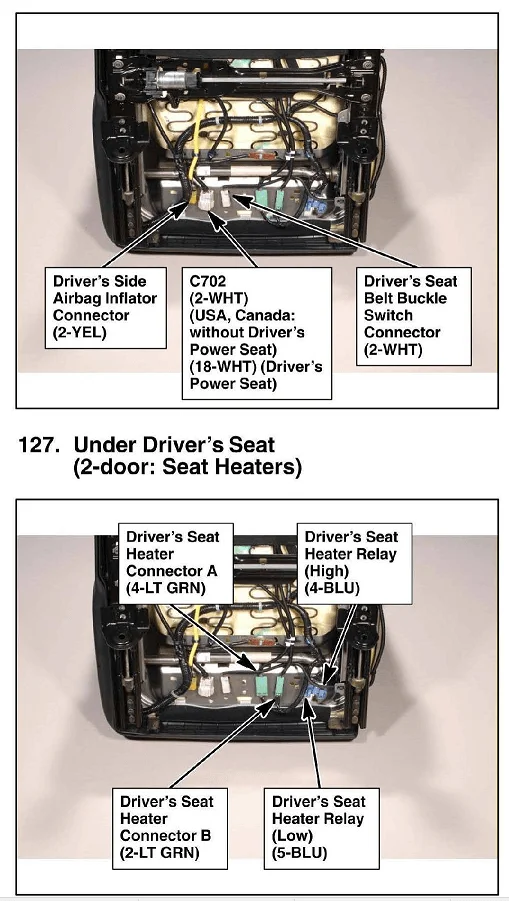 Driver's Side Airbag Inflator Connector (2-YEL)

C702 (2-WHT) (USA, Canada: without Driver's Power Seat) (18-WHT) (Driver's Power Seat)

Driver's Seat Belt Buckle Switch Connector (2-WHT)

127. Under Driver's Seat (2-door: Seat Heaters)

Driver's Seat Heater Connector A (4-LT GRN)

Driver's Seat Heater Relay (High) (4-BLU)

Driver's Seat Heater Connector B (2-LT GRN)

Driver's Seat Heater Relay (Low) (5-BLU)