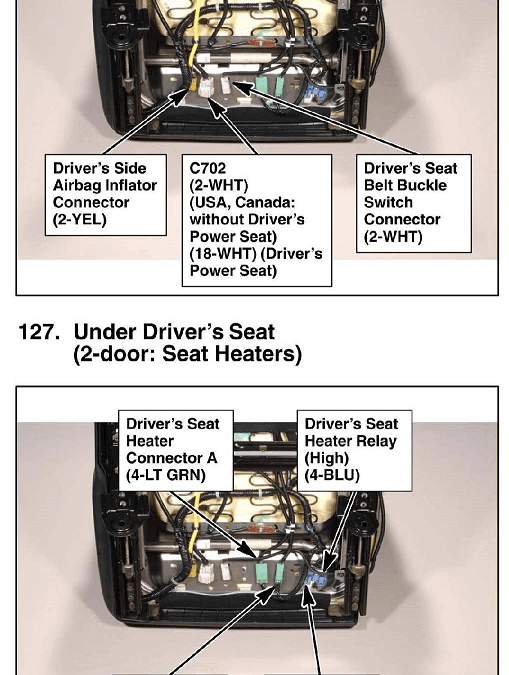 Driver's Side Airbag Inflator Connector (2-YEL)

C702 (2-WHT) (USA, Canada: without Driver's Power Seat) (18-WHT) (Driver's Power Seat)

Driver's Seat Belt Buckle Switch Connector (2-WHT)

127. Under Driver's Seat (2-door: Seat Heaters)

Driver's Seat Heater Connector A (4-LT GRN)

Driver's Seat Heater Relay (High) (4-BLU)