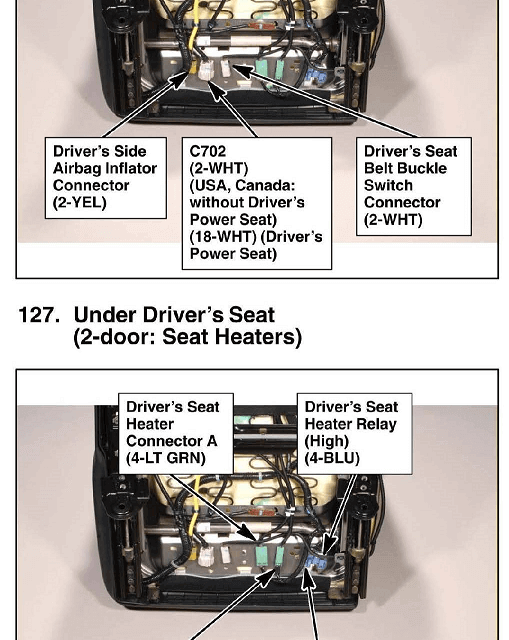 Driver's Side Airbag Inflator Connector (2-YEL)

C702 (2-WHT) (USA, Canada: without Driver's Power Seat) (18-WHT) (Driver's Power Seat)

Driver's Seat Belt Buckle Switch Connector (2-WHT)

127. Under Driver's Seat (2-door: Seat Heaters)

Driver's Seat Heater Connector A (4-LT GRN)

Driver's Seat Heater Relay (High) (4-BLU)