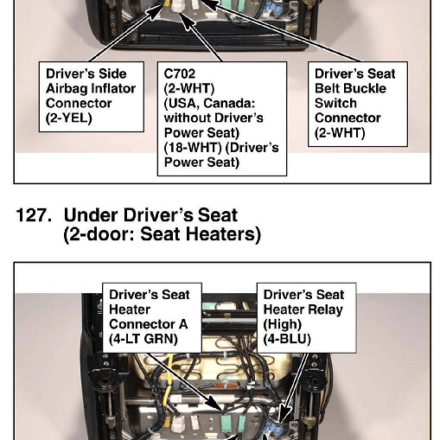 Driver's Side Airbag Inflator Connector (2-YEL)

C702 (2-WHT) (USA, Canada: without Driver's Power Seat) (18-WHT) (Driver's Power Seat)

Driver's Seat Belt Buckle Switch Connector (2-WHT)

127. Under Driver's Seat (2-door: Seat Heaters)

Driver's Seat Heater Connector A (4-LT GRN)

Driver's Seat Heater Relay (High) (4-BLU)