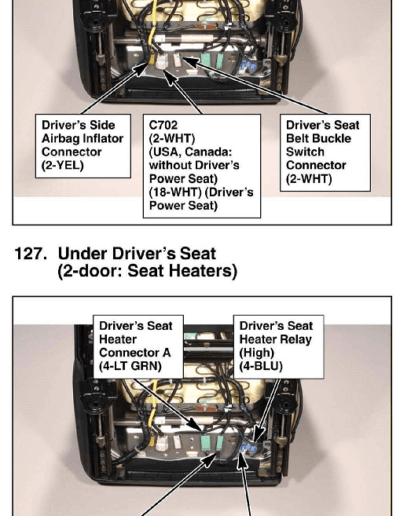 Driver's Side Airbag Inflator Connector (2-YEL)

C702 (2-WHT) (USA, Canada: without Driver's Power Seat) (18-WHT) (Driver's Power Seat)

Driver's Seat Belt Buckle Switch Connector (2-WHT)

127. Under Driver's Seat (2-door: Seat Heaters)

Driver's Seat Heater Connector A (4-LT GRN)

Driver's Seat Heater Relay (High) (4-BLU)