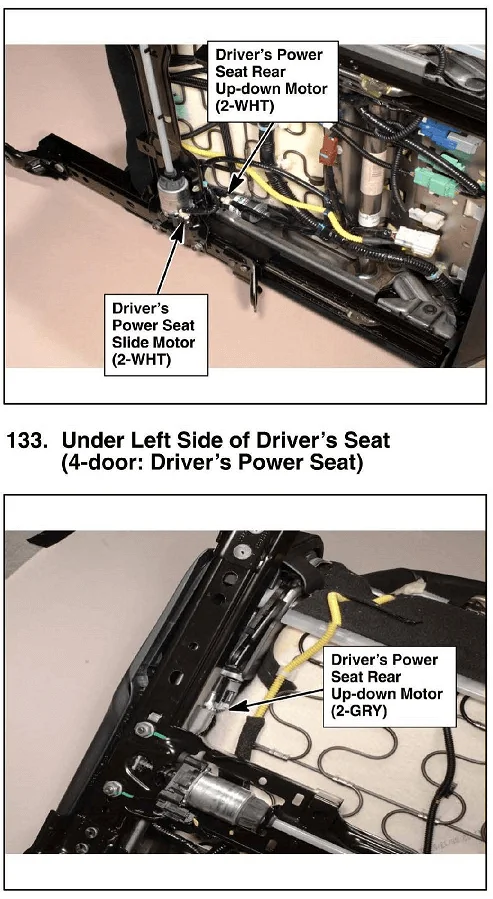 Driver's Power Seat Rear Up-down Motor (2-WHT)

Driver's Power Seat Slide Motor (2-WHT)

133. Under Left Side of Driver's Seat (4-door: Driver's Power Seat)

Driver's Power Seat Rear Up-down Motor (2-GRY)