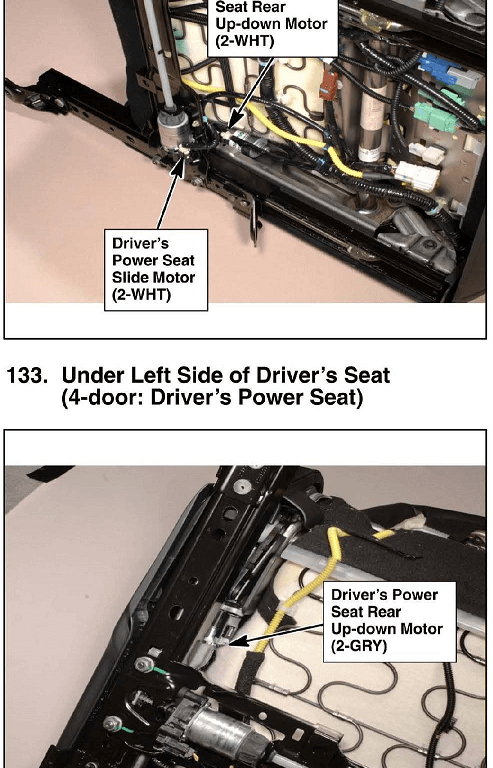 Seat Rear
Up-down Motor
(2-WHT)

Driver's
Power Seat
Slide Motor
(2-WHT)

133. Under Left Side of Driver's Seat
(4-door: Driver's Power Seat)

Driver's Power
Seat Rear
Up-down Motor
(2-GRY)