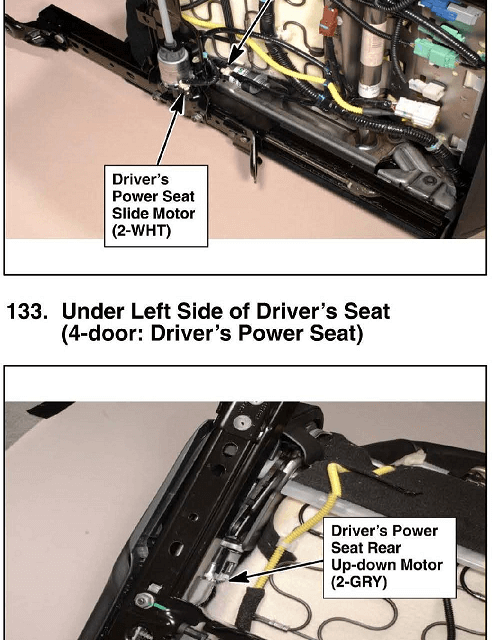 Driver's Power Seat Slide Motor (2-WHT)

133. Under Left Side of Driver's Seat (4-door: Driver's Power Seat)

Driver's Power Seat Rear Up-down Motor (2-GRY)