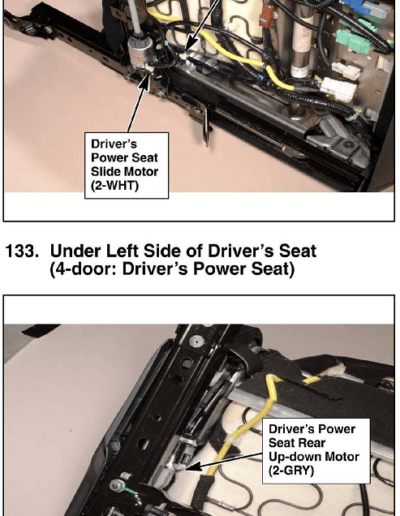 Driver's Power Seat Slide Motor (2-WHT)

133. Under Left Side of Driver's Seat (4-door: Driver's Power Seat)

Driver's Power Seat Rear Up-down Motor (2-GRY)