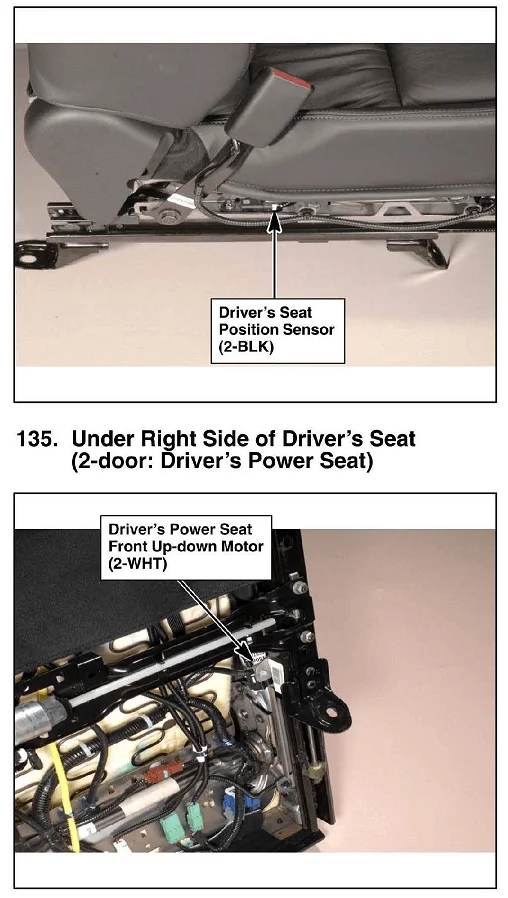 Driver's Seat Position Sensor (2-BLK)

135. Under Right Side of Driver's Seat (2-door: Driver's Power Seat)

Driver's Power Seat Front Up-down Motor (2-WHT)