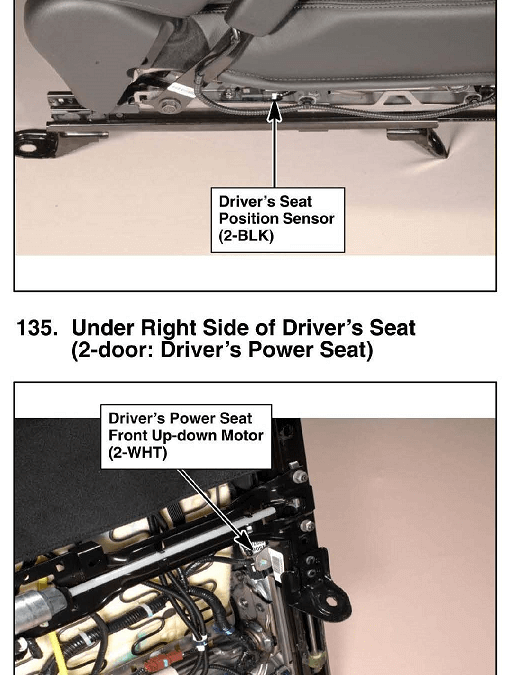 Driver's Seat Position Sensor (2-BLK)

135. Under Right Side of Driver's Seat (2-door: Driver's Power Seat)

Driver's Power Seat Front Up-down Motor (2-WHT)