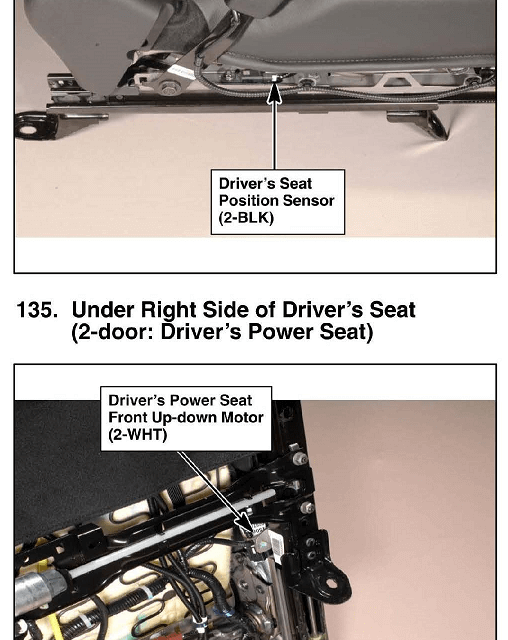 Driver's Seat Position Sensor (2-BLK)

135. Under Right Side of Driver's Seat (2-door: Driver's Power Seat)

Driver's Power Seat Front Up-down Motor (2-WHT)