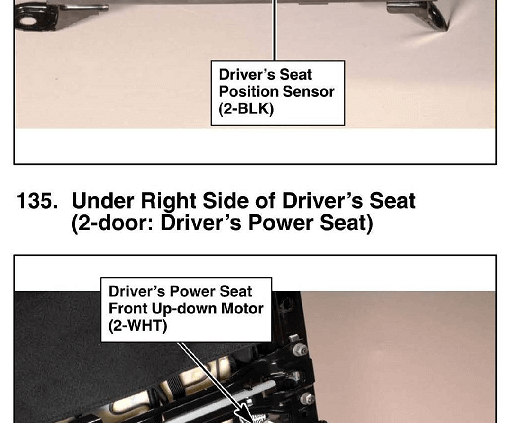 Driver's Seat Position Sensor (2-BLK)

135. Under Right Side of Driver's Seat (2-door: Driver's Power Seat)

Driver's Power Seat Front Up-down Motor (2-WHT)