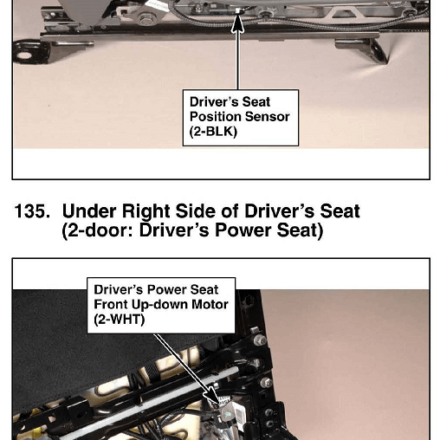 Driver's Seat Position Sensor (2-BLK)

135. Under Right Side of Driver's Seat (2-door: Driver's Power Seat)

Driver's Power Seat Front Up-down Motor (2-WHT)