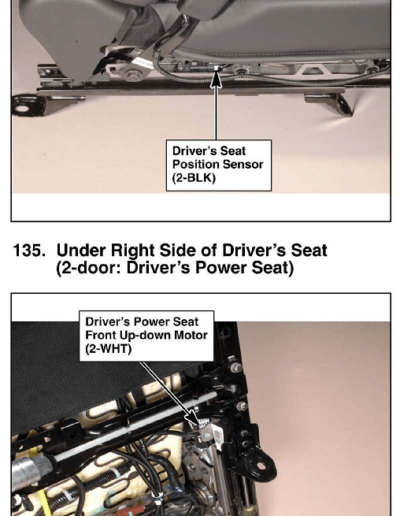 Driver's Seat Position Sensor (2-BLK)

135. Under Right Side of Driver's Seat (2-door: Driver's Power Seat)

Driver's Power Seat Front Up-down Motor (2-WHT)