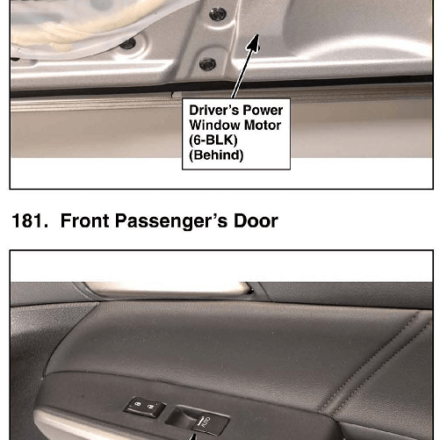 Driver's Power Window Motor (6-BLK) (Behind)

181. Front Passenger's Door

AUTO