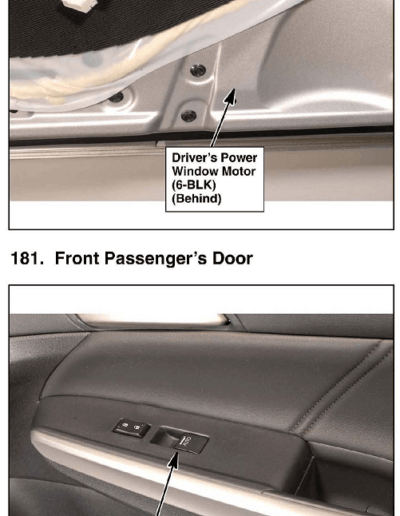 Driver's Power Window Motor (6-BLK) (Behind)

181. Front Passenger's Door

AUTO