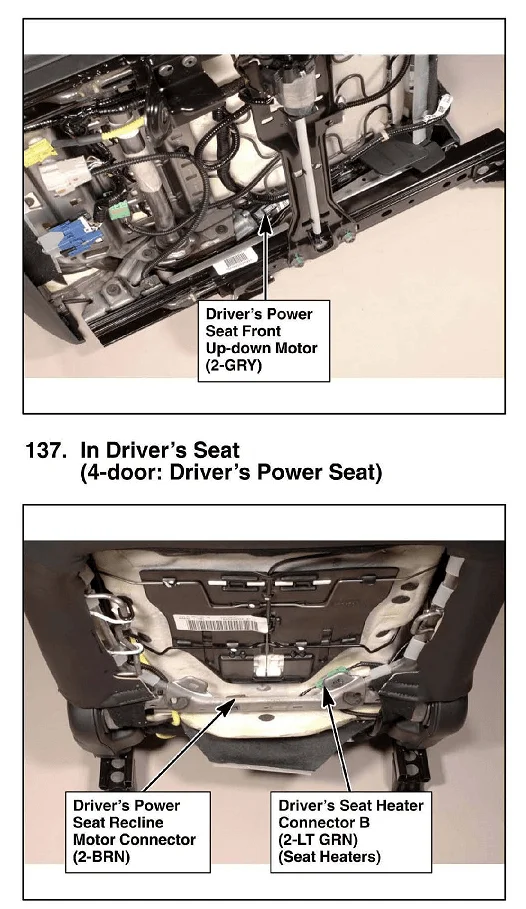 Driver's Power Seat Front Up-down Motor (2-GRY)

137. In Driver's Seat (4-door: Driver's Power Seat)

Driver's Power Seat Recline Motor Connector (2-BRN)

Driver's Seat Heater Connector B (2-LT GRN) (Seat Heaters)