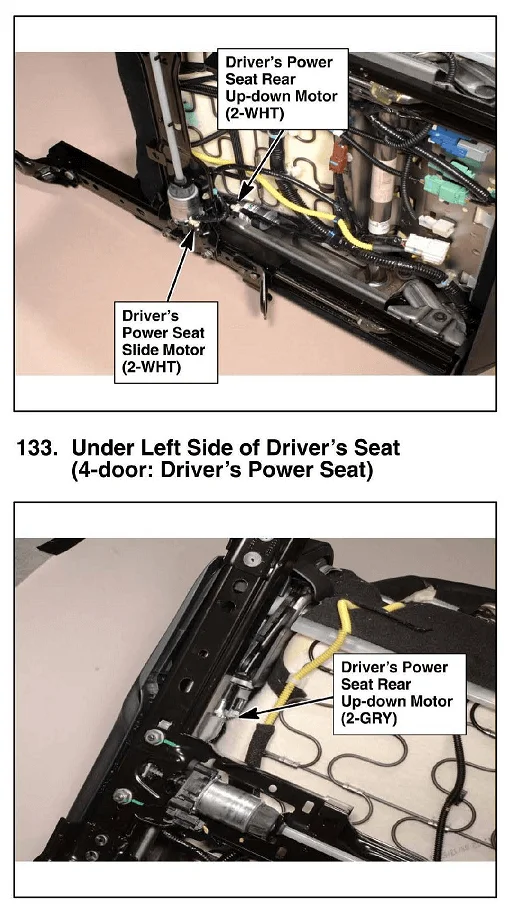 Driver's Power Seat Rear Up-down Motor (2-WHT)

Driver's Power Seat Slide Motor (2-WHT)

133. Under Left Side of Driver's Seat (4-door: Driver's Power Seat)

Driver's Power Seat Rear Up-down Motor (2-GRY)