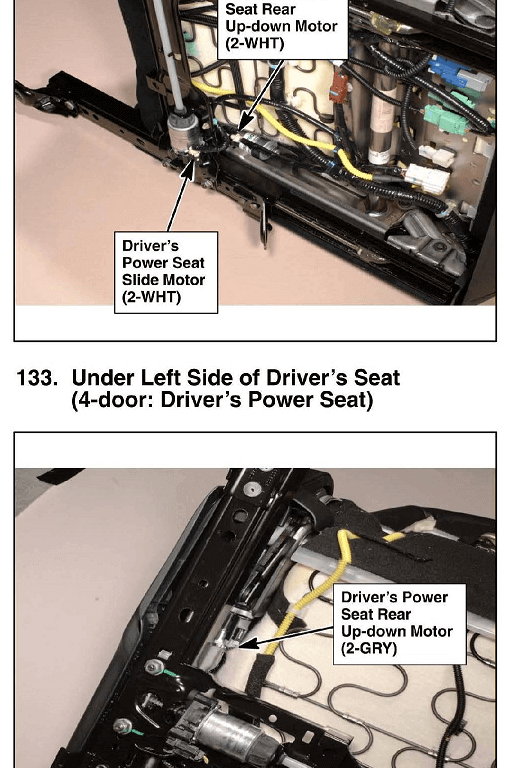 Seat Rear Up-down Motor (2-WHT)

Driver's Power Seat Slide Motor (2-WHT)

133. Under Left Side of Driver's Seat (4-door: Driver's Power Seat)

Driver's Power Seat Rear Up-down Motor (2-GRY)