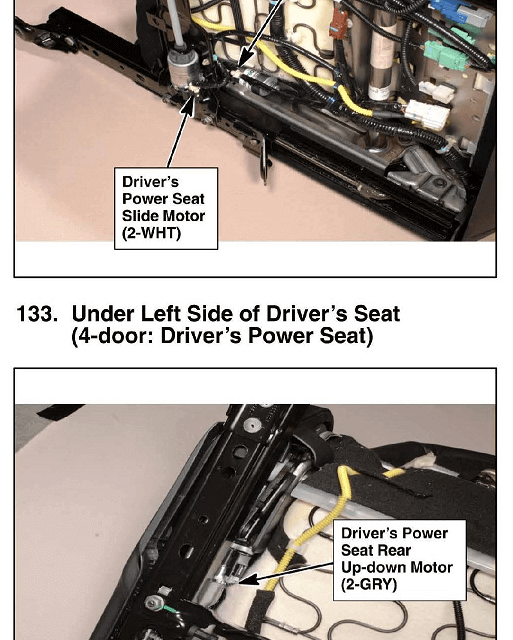 Driver's Power Seat Slide Motor (2-WHT)

133. Under Left Side of Driver's Seat (4-door: Driver's Power Seat)

Driver's Power Seat Rear Up-down Motor (2-GRY)