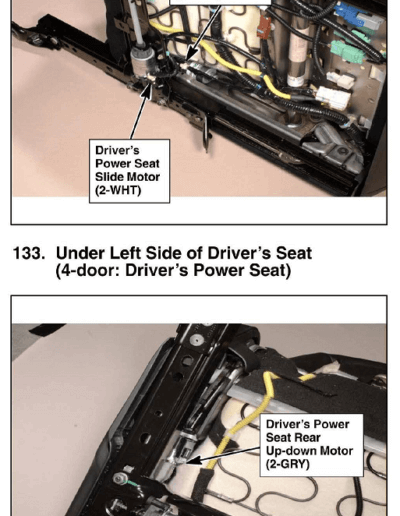 Driver's Power Seat Slide Motor (2-WHT)

133. Under Left Side of Driver's Seat (4-door: Driver's Power Seat)

Driver's Power Seat Rear Up-down Motor (2-GRY)