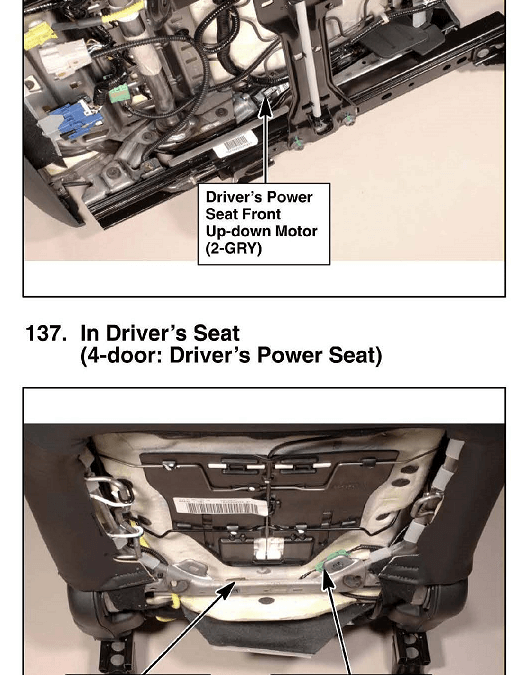 Driver's Power Seat Front Up-down Motor (2-GRY)

137. In Driver's Seat
(4-door: Driver's Power Seat)